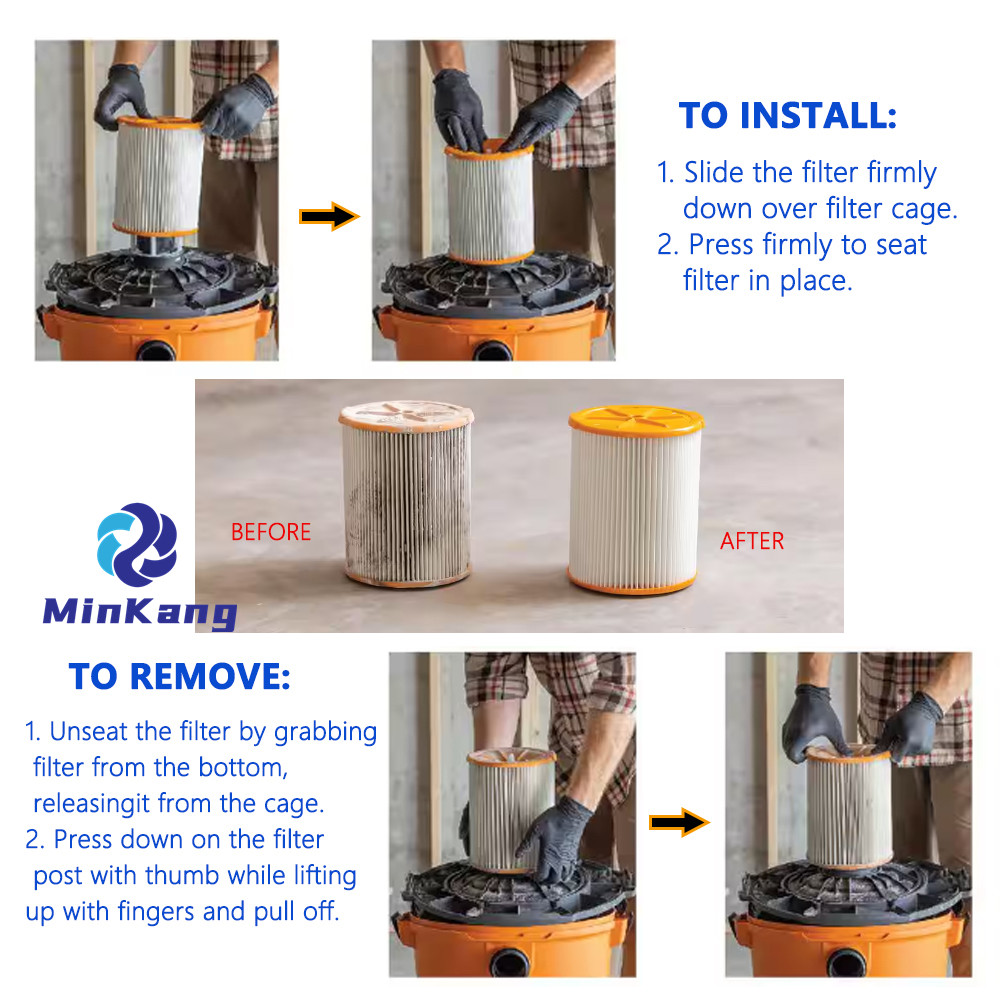 TO INSTALL:

1. Slide the filter firmly down over filter cage.
2. Press firmly to seat filter in place.

BEFORE

AFTER

MinKang

TO REMOVE:

1. Unseat the filter by grabbing filter from the bottom, releasingit from the cage.
2. Press down on the filter post with thumb while lifting up with fingers and pull off.