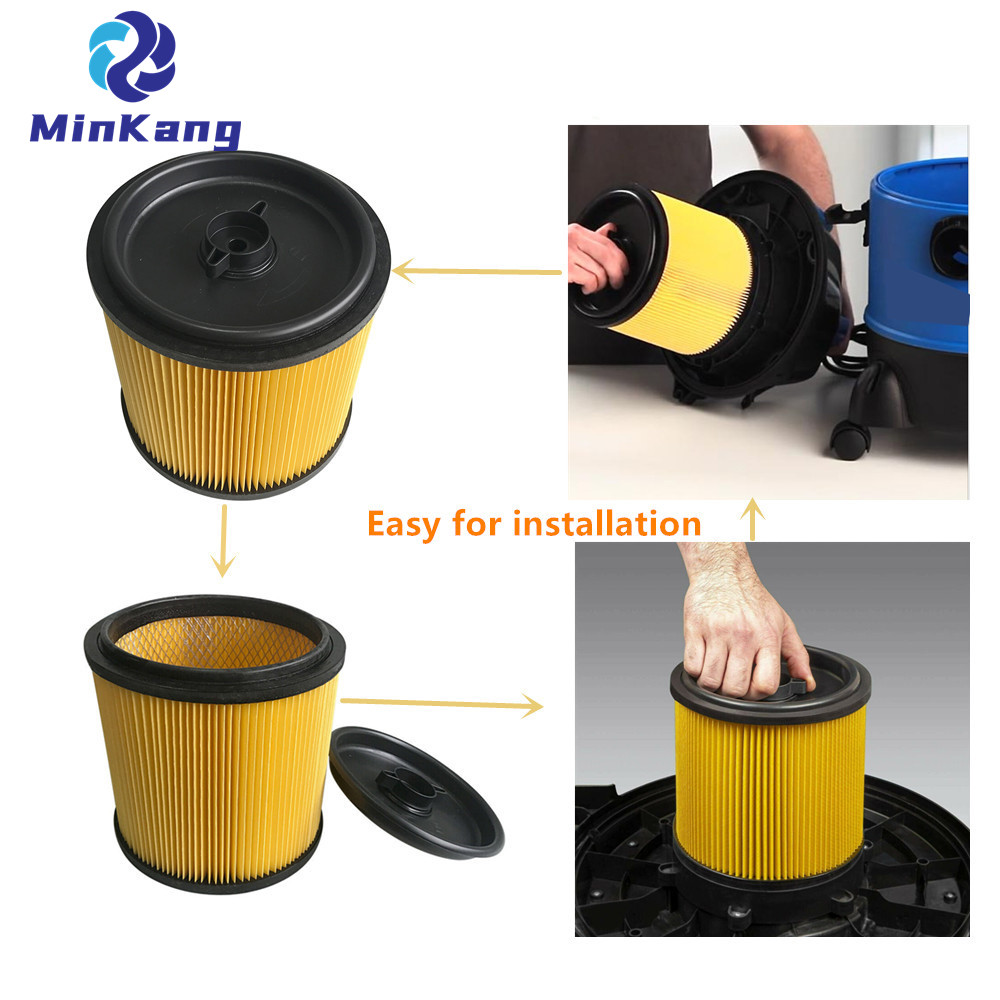 MinKang

Easy for installation