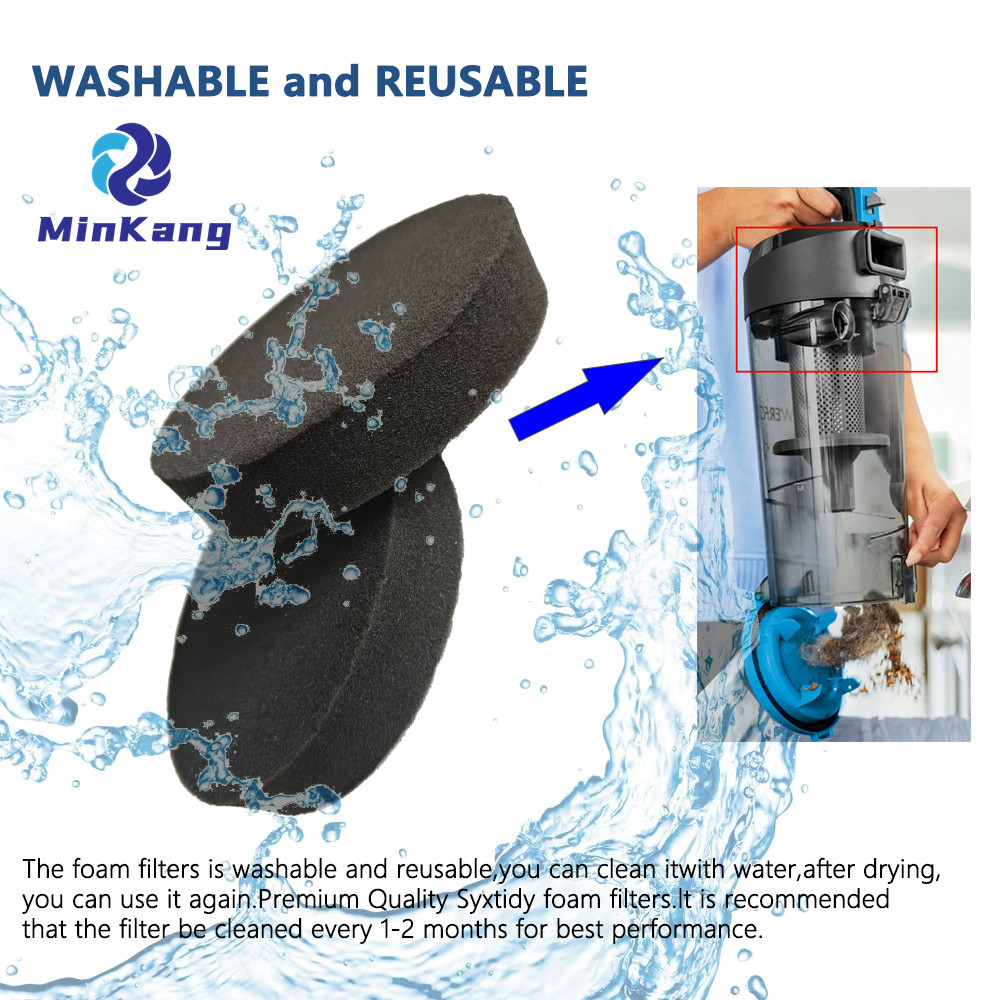 WASHABLE and REUSABLE

MinKang

The foam filters is washable and reusable,you can clean itwith water,after drying, you can use it again.Premium Quality Syxtidy foam filters.It is recommended that the filter be cleaned every 1-2 months for best performance.