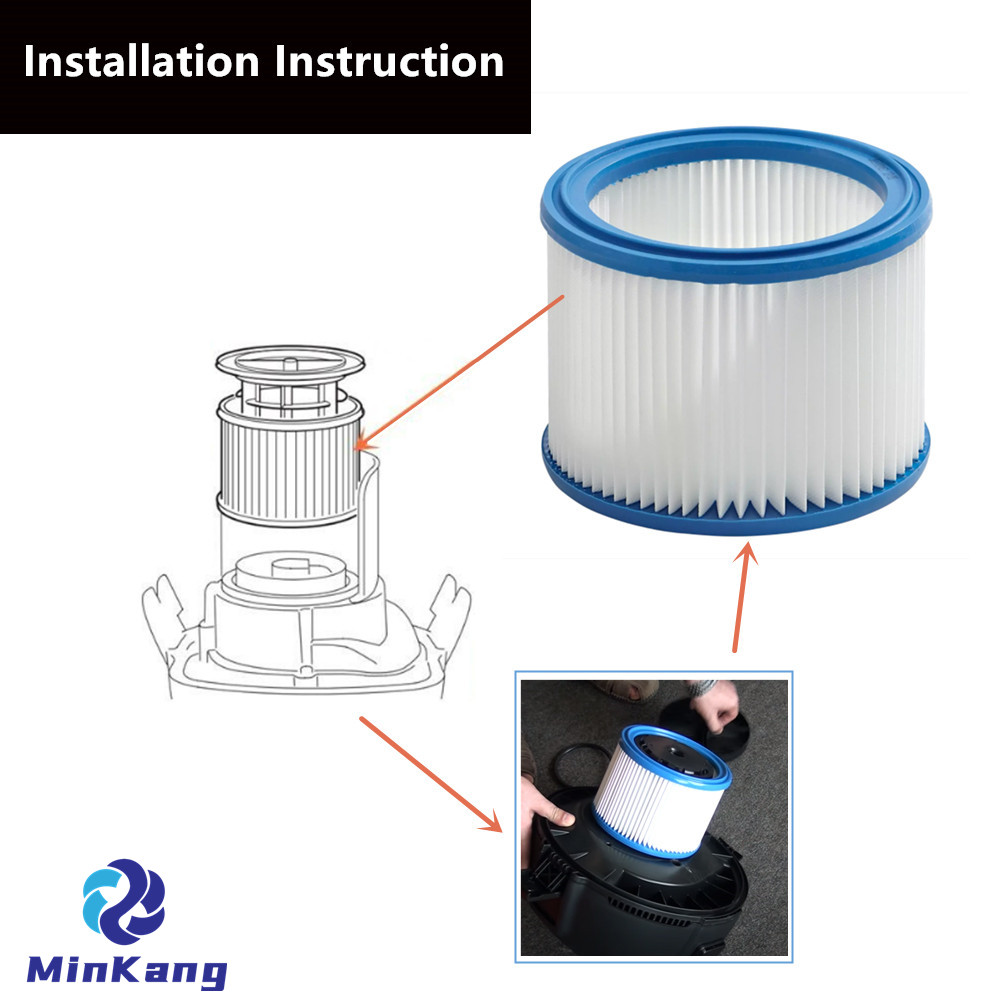 Installation Instruction

MinKang